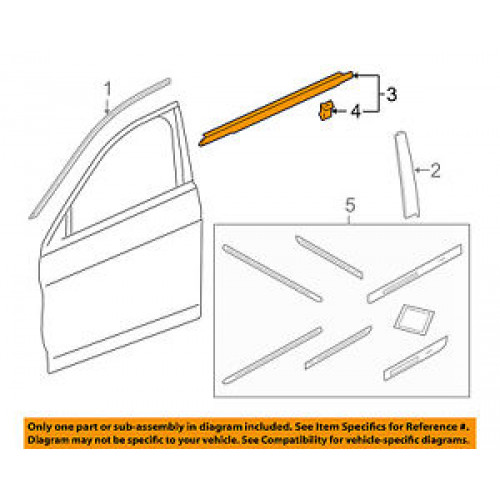 1

3

4

2

5

Only one part or sub-assembly in diagram included. See Item Specifics for Reference #. Diagram may not be specific to your vehicle. See Compatibility for vehicle-specific diagrams.