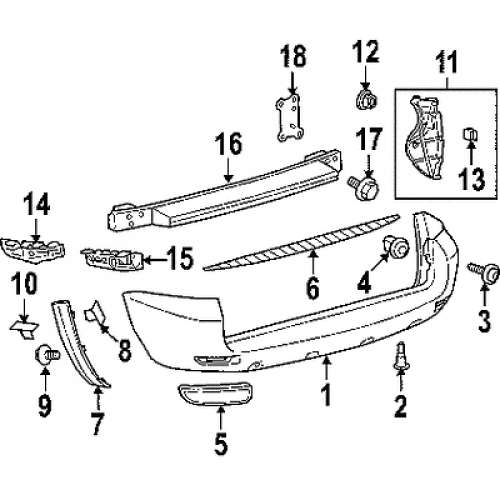 18
12
11
16
17
13
14
15
6
4
3
10
8
9
7
5
1
2